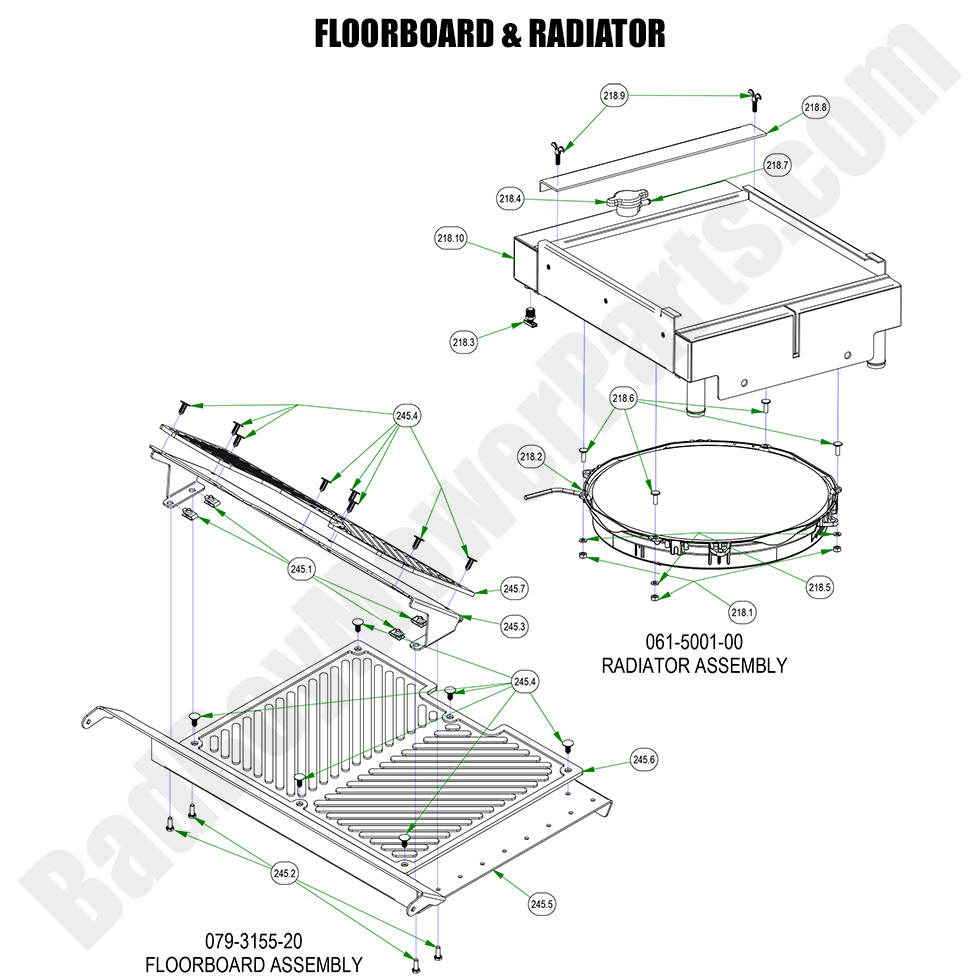 FLOORBOARD & RADIATOR

218.9
218.8
218.7
218.4
218.10
218.3
218.6
218.2
218.5
218.1

061-5001-00
RADIATOR ASSEMBLY

245.4
245.1
245.7
245.3
245.4
245.6
245.2
245.5

079-3155-20
FLOORBOARD ASSEMBLY

BadBoyMowerParts.com